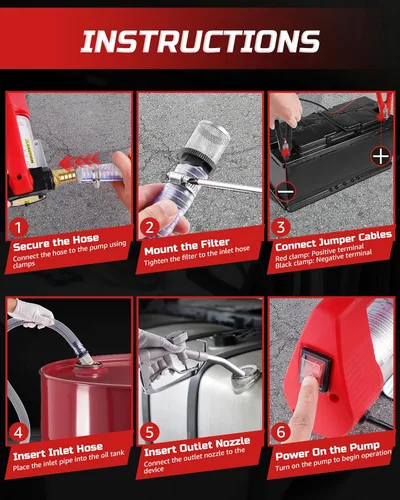 INSTRUCTIONS

1
Secure the Hose
Connect the hose to the pump using clamps

2
Mount the Filter
Tighten the filter to the inlet hose

3
Connect Jumper Cables
Red clamp: Positive terminal
Black clamp: Negative terminal

4
Insert Inlet Hose
Place the inlet pipe into the oil tank

5
Insert Outlet Nozzle
Connect the outlet nozzle to the device

6
Power On the Pump
Turn on the pump to begin operation