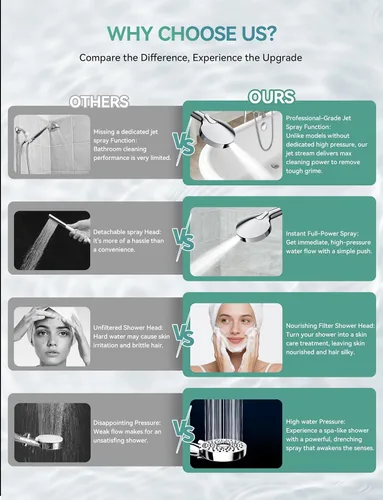 WHY CHOOSE US?

Compare the Difference, Experience the Upgrade

OTHERS

OURS

Missing a dedicated jet spray Function: Bathroom cleaning performance is very limited.

VS

Professional-Grade Jet Spray Function: Unlike models without dedicated high pressure, our jet stream delivers max cleaning power to remove tough grime.

Detachable spray Head: It's more of a hassle than a convenience.

VS

Instant Full-Power Spray: Get immediate, high-pressure water flow with a simple push.

Unfiltered Shower Head: Hard water may cause skin irritation and brittle hair.

VS

Nourishing Filter Shower Head: Turn your shower into a skin care treatment, leaving skin nourished and hair silky.

Disappointing Pressure: Weak flow makes for an unsatisfing shower.

VS

High water Pressure: Experience a spa-like shower with a powerful, drenching spray that awakens the senses.