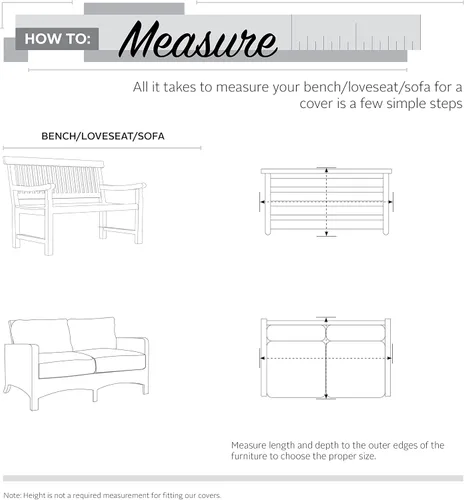 HOW TO: Measure

All it takes to measure your bench/loveseat/sofa for a cover is a few simple steps

BENCH/LOVESEAT/SOFA

Measure length and depth to the outer edges of the furniture to choose the proper size.

Note: Height is not a required measurement for fitting our covers.