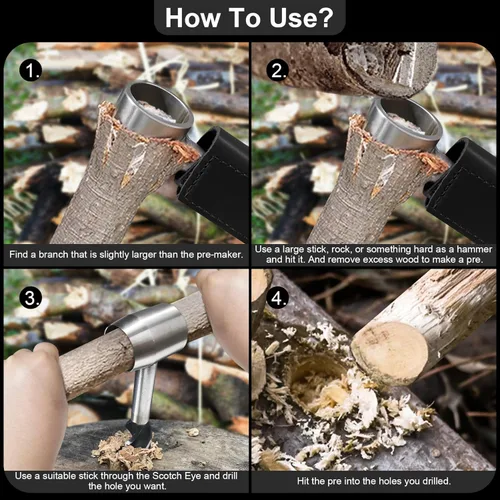 How To Use?

1.

Find a branch that is slightly larger than the pre-maker.

2.

Use a large stick, rock, or something hard as a hammer and hit it. And remove excess wood to make a pre.

3.

Use a suitable stick through the Scotch Eye and drill the hole you want.

4.

Hit the pre into the holes you drilled.