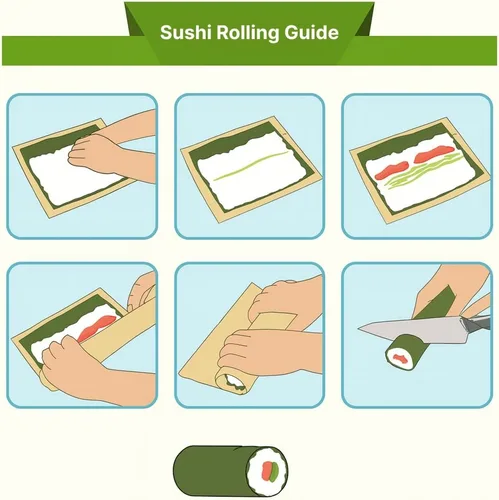 Sushi Rolling Guide