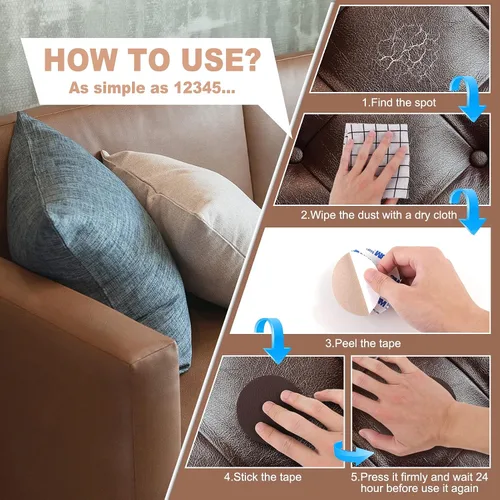 HOW TO USE?
As simple as 12345...

1.Find the spot

2.Wipe the dust with a dry cloth

3.Peel the tape

4.Stick the tape

5.Press it firmly and wait 24 hour before use it again