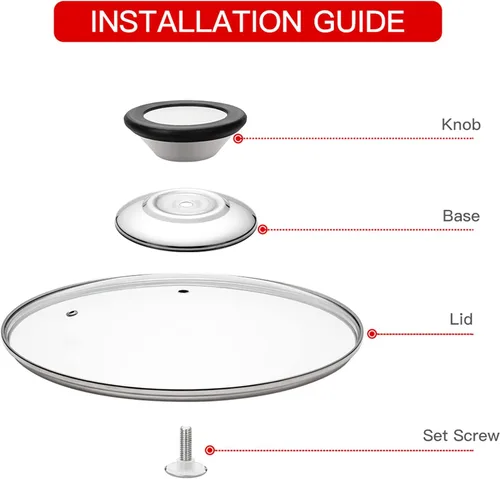 INSTALLATION GUIDE

Knob

Base

Lid

Set Screw