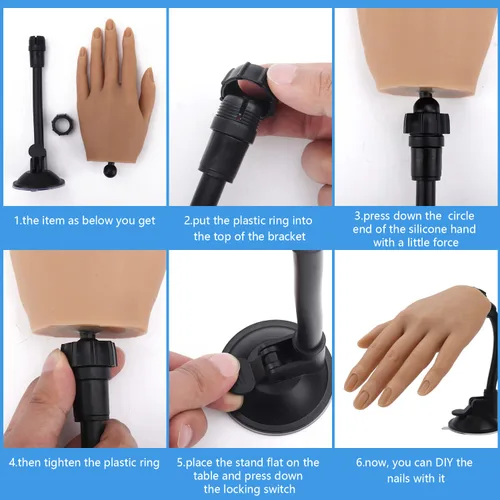 1.the item as below you get

2.put the plastic ring into the top of the bracket

3.press down the circle end of the silicone hand with a little force

4.then tighten the plastic ring

5.place the stand flat on the table and press down the locking switch

6.now, you can DIY the nails with it