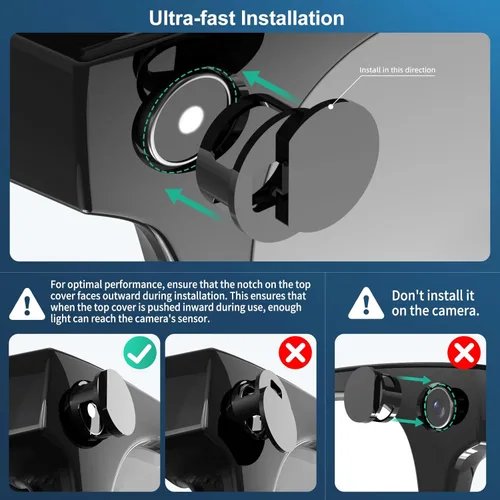 Ultra-fast Installation

Install in this direction

For optimal performance, ensure that the notch on the top cover faces outward during installation. This ensures that when the top cover is pushed inward during use, enough light can reach the camera's sensor.

Don't install it on the camera.