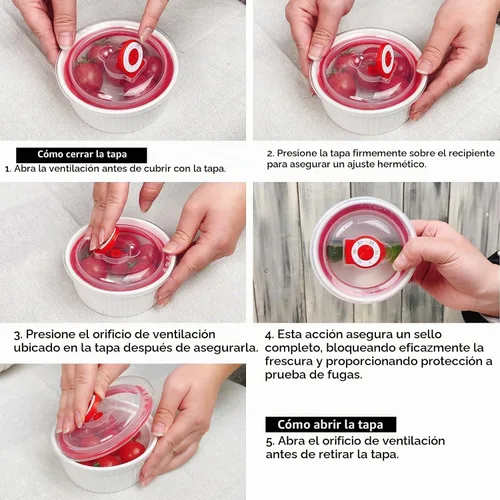 Cómo cerrar la tapa
1. Abra la ventilación antes de cubrir con la tapa.

2. Presione la tapa firmemente sobre el recipiente para asegurar un ajuste hermético.

3. Presione el orificio de ventilación ubicado en la tapa después de asegurarla.

4. Esta acción asegura un sello completo, bloqueando eficazmente la frescura y proporcionando protección a prueba de fugas.

Cómo abrir la tapa
5. Abra el orificio de ventilación antes de retirar la tapa.