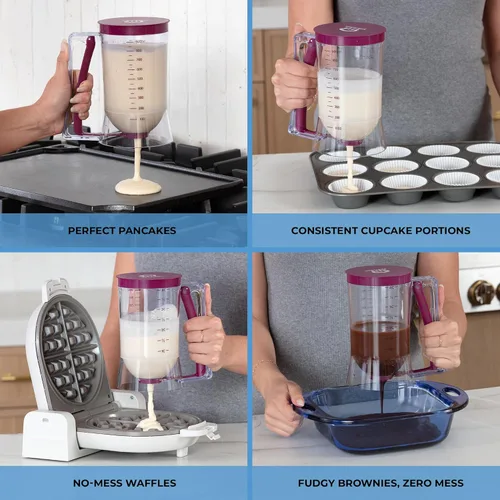 PERFECT PANCAKES

CONSISTENT CUPCAKE PORTIONS

NO-MESS WAFFLES

FUDGY BROWNIES, ZERO MESS