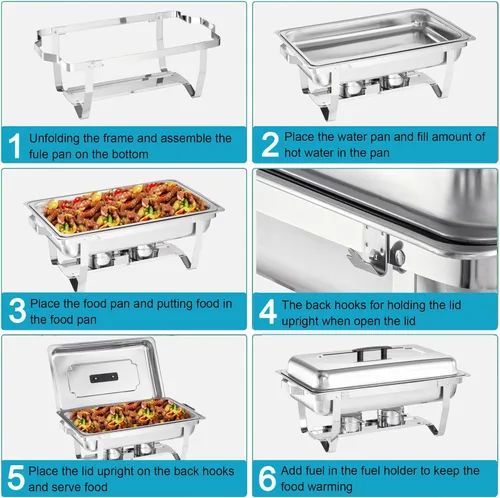 1 Unfolding the frame and assemble the fule pan on the bottom

2 Place the water pan and fill amount of hot water in the pan

3 Place the food pan and putting food in the food pan

4 The back hooks for holding the lid upright when open the lid

5 Place the lid upright on the back hooks and serve food

6 Add fuel in the fuel holder to keep the food warming