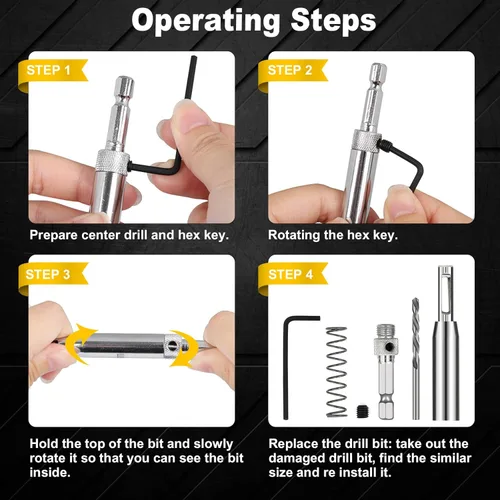 Operating Steps

STEP 1

Prepare center drill and hex key.

STEP 2

Rotating the hex key.

STEP 3

Hold the top of the bit and slowly rotate it so that you can see the bit inside.

STEP 4

Replace the drill bit: take out the damaged drill bit, find the similar size and re install it.