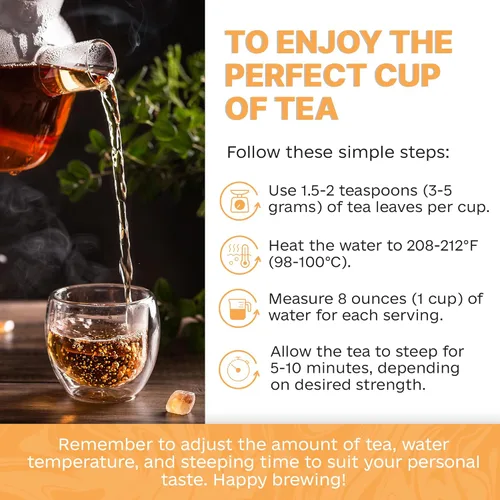 TO ENJOY THE PERFECT CUP OF TEA

Follow these simple steps:

Use 1.5-2 teaspoons (3-5 grams) of tea leaves per cup.

Heat the water to 208-212°F (98-100°C).

Measure 8 ounces (1 cup) of water for each serving.

Allow the tea to steep for 5-10 minutes, depending on desired strength.

Remember to adjust the amount of tea, water temperature, and steeping time to suit your personal taste. Happy brewing!