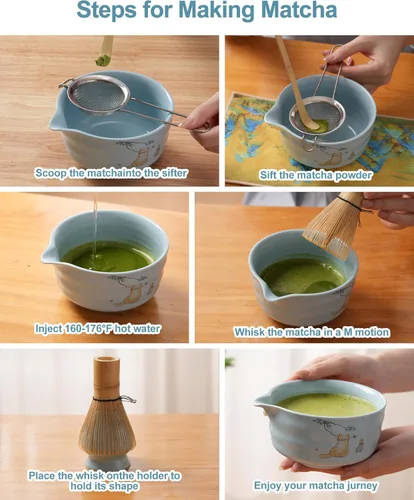 Steps for Making Matcha

Scoop the matchainto the sifter

Sift the matcha powder

Inject 160-176°F hot water

Whisk the matcha in a M motion

Place the whisk onthe holder to hold its shape

Enjoy your matcha jurney