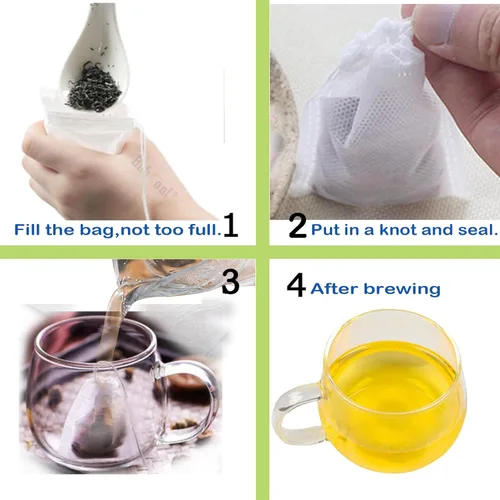 Fill the bag,not too full. 1

2 Put in a knot and seal.

3

4 After brewing