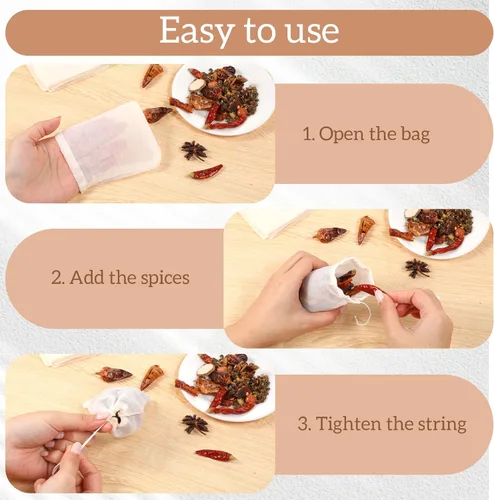 Easy to use

1. Open the bag

2. Add the spices

3. Tighten the string