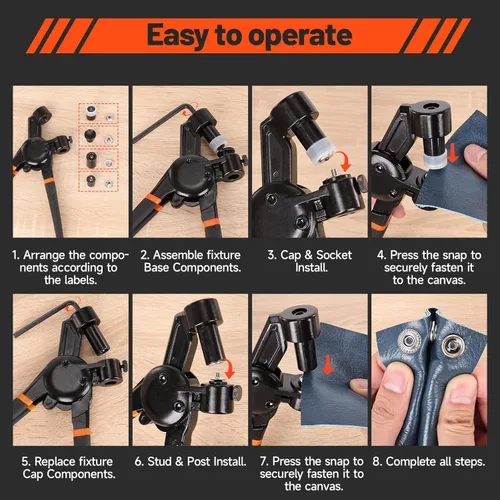 Easy to operate

1. Arrange the components according to the labels.

2. Assemble fixture Base Components.

3. Cap & Socket Install.

4. Press the snap to securely fasten it to the canvas.

5. Replace fixture Cap Components.

6. Stud & Post Install.

7. Press the snap to securely fasten it to the canvas.

8. Complete all steps.