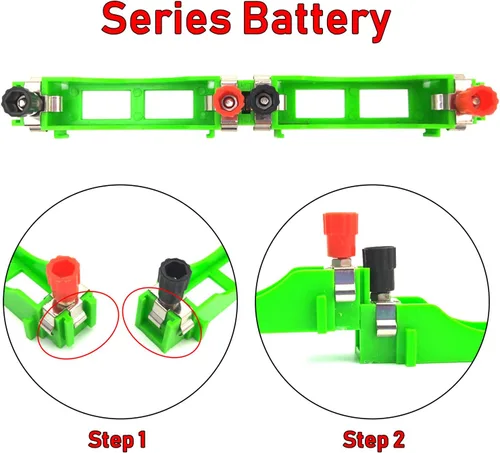 Series Battery

Step 1

Step 2