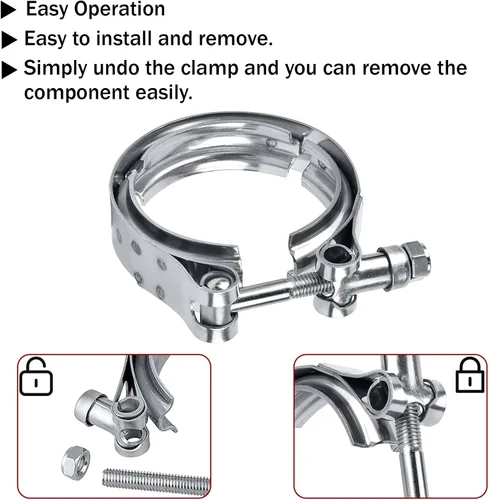 ▶ Easy Operation

▶ Easy to install and remove.

▶ Simply undo the clamp and you can remove the component easily.