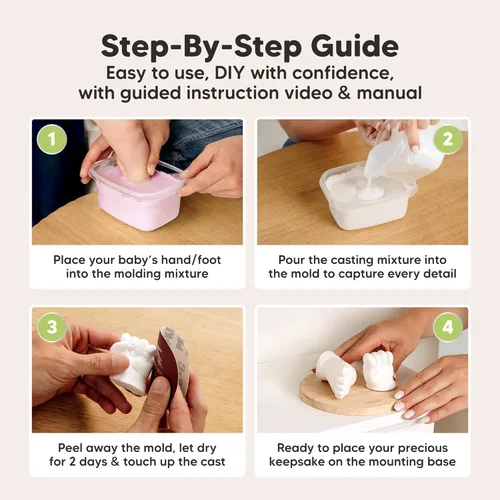 Step-By-Step Guide
Easy to use, DIY with confidence, with guided instruction video & manual

1
Place your baby's hand/foot into the molding mixture

2
Pour the casting mixture into the mold to capture every detail

3
Peel away the mold, let dry for 2 days & touch up the cast

4
Ready to place your precious keepsake on the mounting base