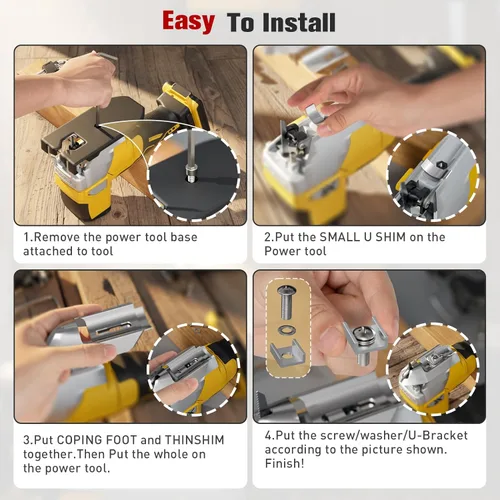 Easy To Install

1.Remove the power tool base attached to tool

2.Put the SMALL U SHIM on the Power tool

3.Put COPING FOOT and THINSHIM together.Then Put the whole on the power tool.

4.Put the screw/washer/U-Bracket according to the picture shown. Finish!