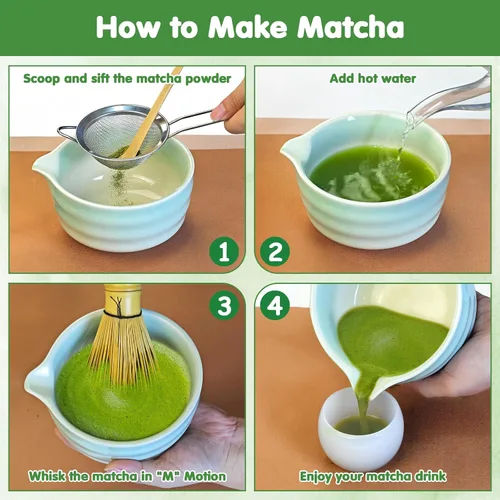 How to Make Matcha

Scoop and sift the matcha powder

1

Add hot water

2

3

Whisk the matcha in "M" Motion

4

Enjoy your matcha drink