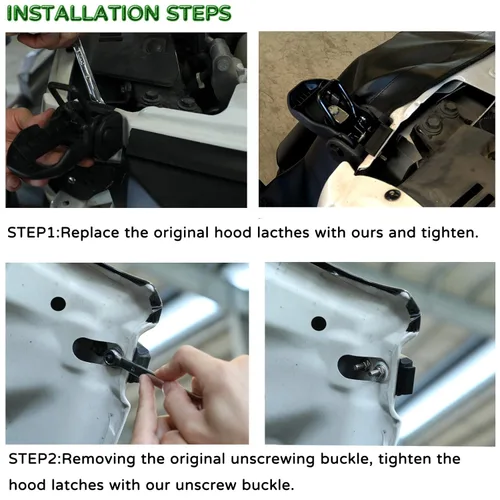 INSTALLATION STEPS

STEP1:Replace the original hood lacthes with ours and tighten.

STEP2:Removing the original unscrewing buckle, tighten the hood latches with our unscrew buckle.