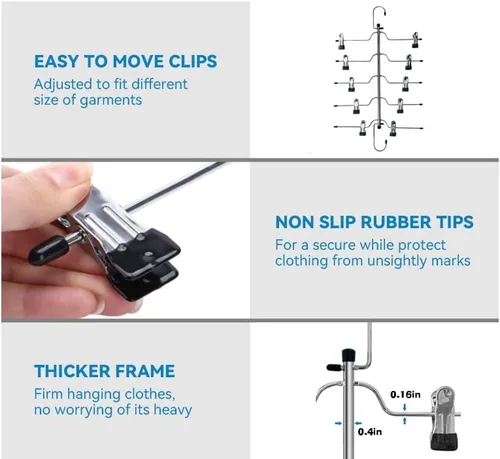 EASY TO MOVE CLIPS
Adjusted to fit different size of garments

NON SLIP RUBBER TIPS
For a secure while protect clothing from unsightly marks

THICKER FRAME
Firm hanging clothes, no worrying of its heavy

0.16in

0.4in