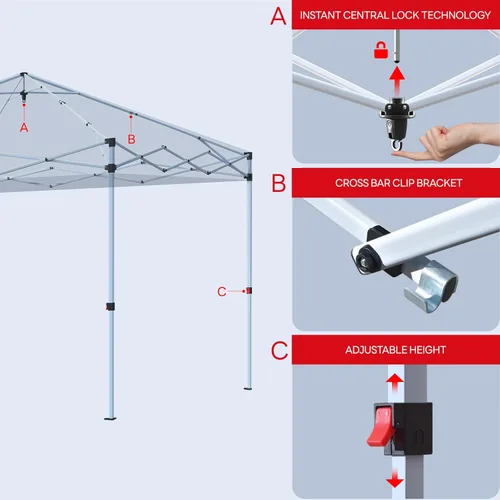 A

B

C

A INSTANT CENTRAL LOCK TECHNOLOGY

B CROSS BAR CLIP BRACKET

C ADJUSTABLE HEIGHT