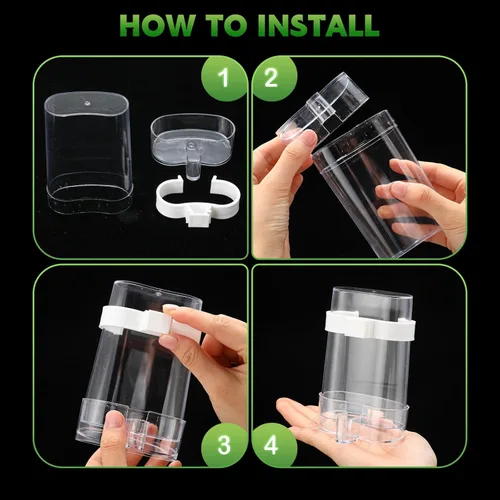 HOW TO INSTALL

1

2

3

4