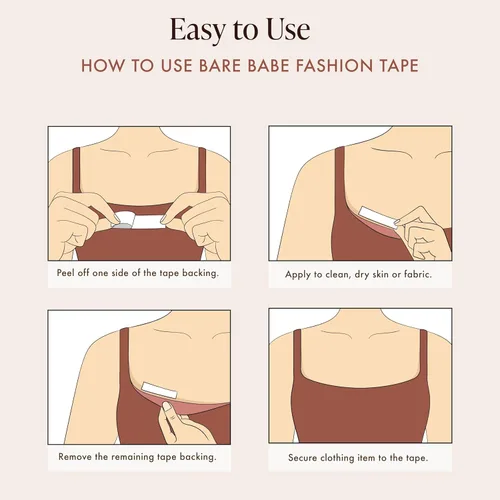 Easy to Use

HOW TO USE BARE BABE FASHION TAPE

Peel off one side of the tape backing.

Apply to clean, dry skin or fabric.

Remove the remaining tape backing.

Secure clothing item to the tape.