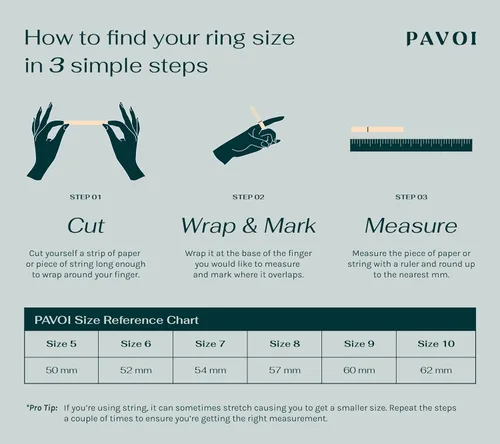 How to find your ring size in 3 simple steps

PAVOI

STEP 01

Cut

Cut yourself a strip of paper or piece of string long enough to wrap around your finger.

STEP 02

Wrap & Mark

Wrap it at the base of the finger you would like to measure and mark where it overlaps.

STEP 03

Measure

Measure the piece of paper or string with a ruler and round up to the nearest mm.

PAVOI Size Reference Chart

| Size 5 | Size 6 | Size 7 | Size 8 | Size 9 | Size 10 |
|---|---|---|---|---|---|
| 50 mm | 52 mm | 54 mm | 57 mm | 60 mm | 62 mm |

*Pro Tip: If you're using string, it can sometimes stretch causing you to get a smaller size. Repeat the steps a couple of times to ensure you're getting the right measurement.