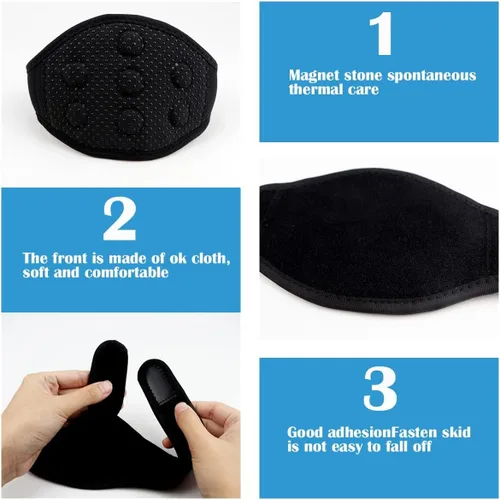 1

Magnet stone spontaneous thermal care

2

The front is made of ok cloth, soft and comfortable

3

Good adhesionFasten skid is not easy to fall off