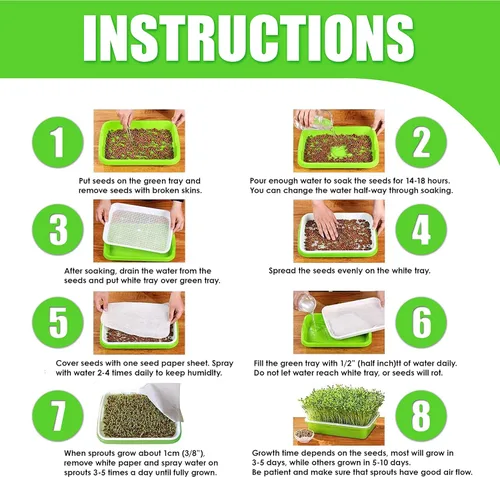 INSTRUCTIONS

1

Put seeds on the green tray and remove seeds with broken skins.

2

Pour enough water to soak the seeds for 14-18 hours. You can change the water half-way through soaking.

3

After soaking, drain the water from the seeds and put white tray over green tray.

4

Spread the seeds evenly on the white tray.

5

Cover seeds with one seed paper sheet. Spray with water 2-4 times daily to keep humidity.

6

Fill the green tray with 1/2" (half inch)tt of water daily. Do not let water reach white tray, or seeds will rot.

7

When sprouts grow about 1cm (3/8"), remove white paper and spray water on sprouts 3-5 times a day until fully grown.

8

Growth time depends on the seeds, most will grow in 3-5 days, while others grown in 5-10 days. Be patient and make sure that sprouts have good air flow.