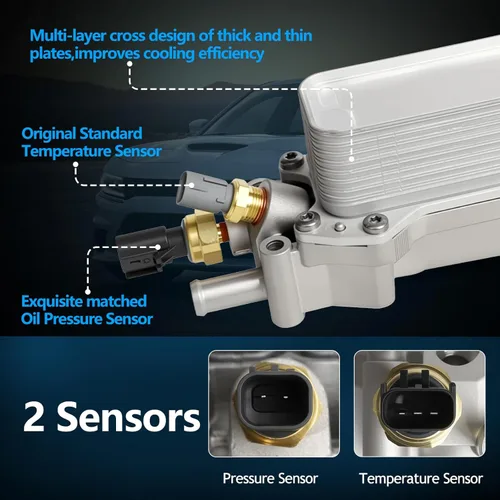 Multi-layer cross design of thick and thin plates,improves cooling efficiency

Original Standard Temperature Sensor

Exquisite matched Oil Pressure Sensor

2 Sensors

Pressure Sensor

Temperature Sensor