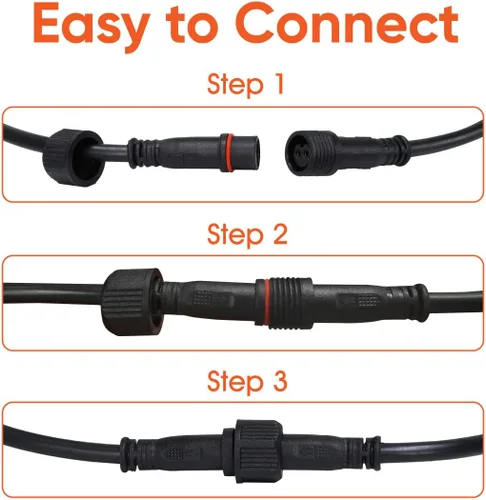 Easy to Connect

Step 1

Step 2

Step 3