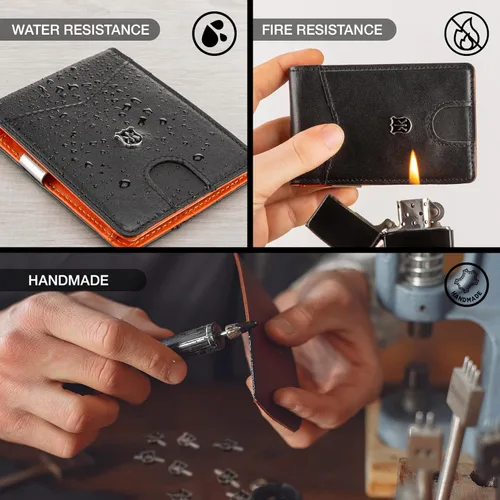 WATER RESISTANCE

FIRE RESISTANCE

HANDMADE

HANDMADE