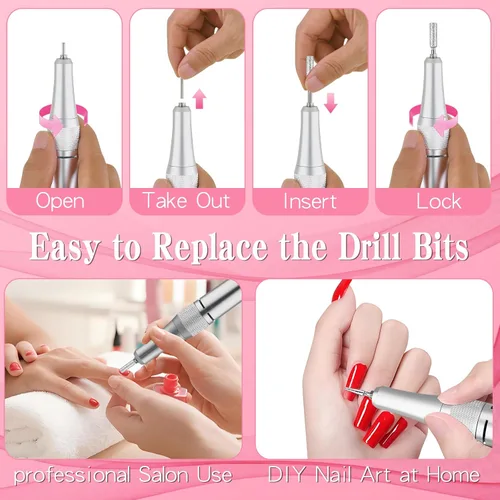 Open

Take Out

Insert

Lock

Easy to Replace the Drill Bits

professional Salon Use

DIY Nail Art at Home