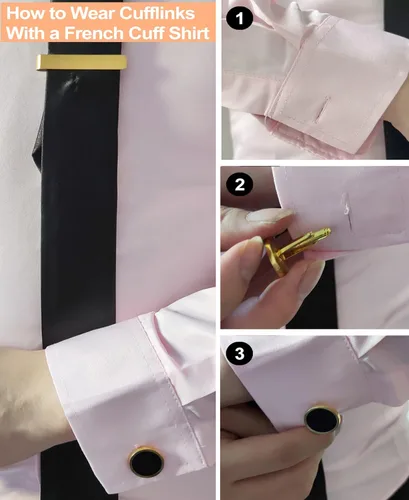 How to Wear Cufflinks With a French Cuff Shirt

1

2

3