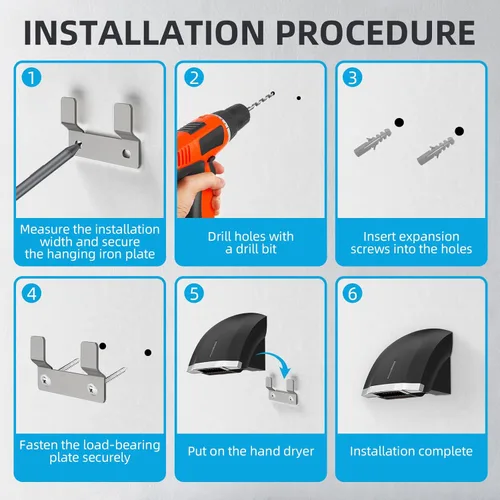 INSTALLATION PROCEDURE

1

Measure the installation width and secure the hanging iron plate

2

Drill holes with a drill bit

3

Insert expansion screws into the holes

4

Fasten the load-bearing plate securely

5

Put on the hand dryer

6

Installation complete