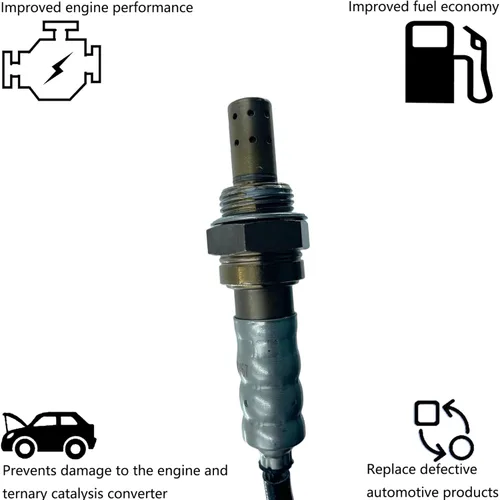 Improved engine performance

Improved fuel economy

Prevents damage to the engine and ternary catalysis converter

Replace defective automotive products