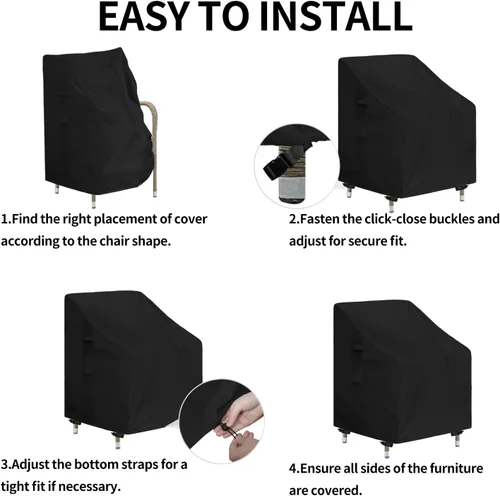 EASY TO INSTALL

1.Find the right placement of cover according to the chair shape.

2.Fasten the click-close buckles and adjust for secure fit.

3.Adjust the bottom straps for a tight fit if necessary.

4.Ensure all sides of the furniture are covered.