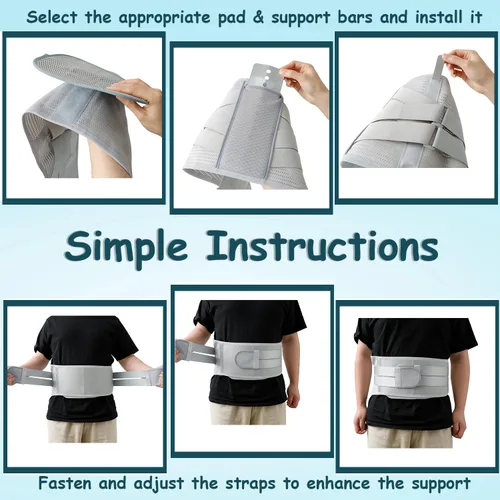 Select the appropriate pad & support bars and install it

Simple Instructions

Fasten and adjust the straps to enhance the support