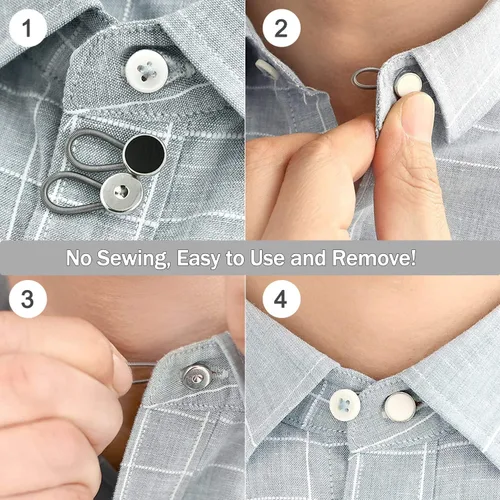 1

2

No Sewing, Easy to Use and Remove!

3

4