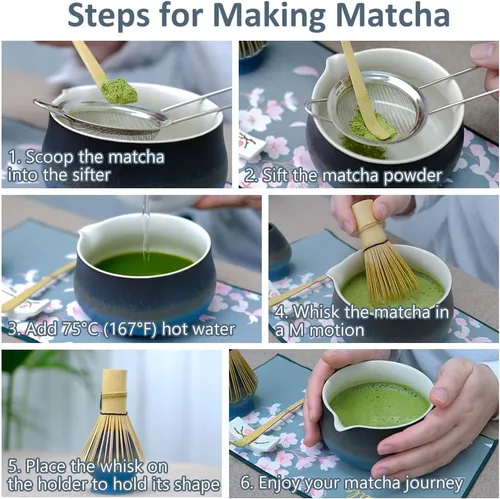 Steps for Making Matcha

1. Scoop the matcha into the sifter

2. Sift the matcha powder

3. Add 75°C (167°F) hot water

4. Whisk the matcha in a M motion

5. Place the whisk on the holder to hold its shape

6. Enjoy your matcha journey