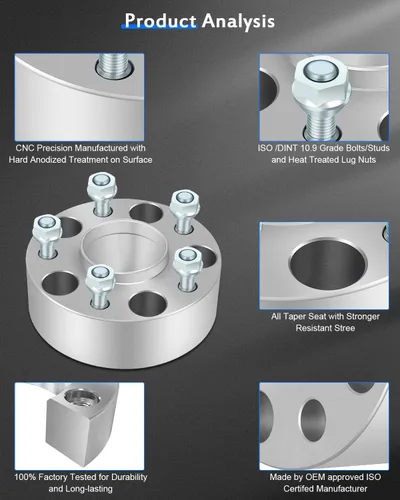 Product Analysis

CNC Precision Manufactured with Hard Anodized Treatment on Surface

ISO /DINT 10.9 Grade Bolts/Studs and Heat Treated Lug Nuts

All Taper Seat with Stronger Resistant Stree

100% Factory Tested for Durability and Long-lasting

Made by OEM approved ISO Certifed Manufacturer