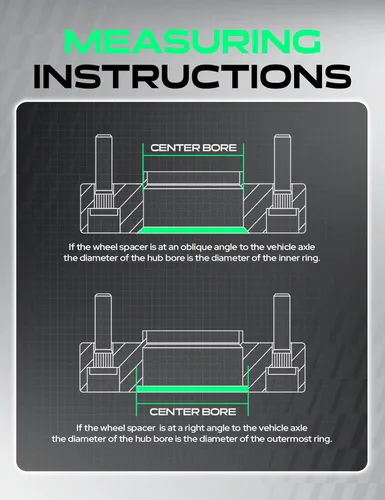 MEASURING
INSTRUCTIONS

CENTER BORE

If the wheel spacer is at an oblique angle to the vehicle axle the diameter of the hub bore is the diameter of the inner ring.

CENTER BORE

If the wheel spacer is at a right angle to the vehicle axle the diameter of the hub bore is the diameter of the outermost ring.