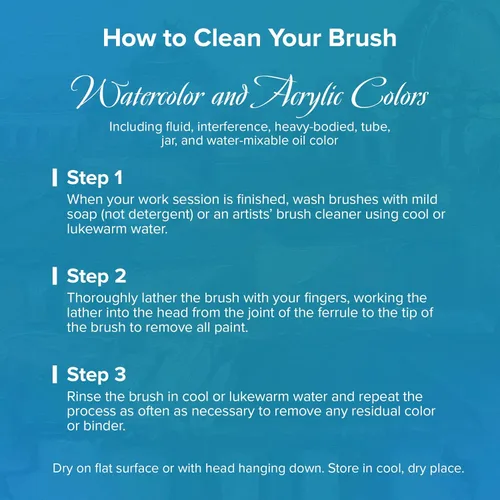 How to Clean Your Brush

Watercolor and Acrylic Colors

Including fluid, interference, heavy-bodied, tube, jar, and water-mixable oil color

Step 1
When your work session is finished, wash brushes with mild soap (not detergent) or an artists' brush cleaner using cool or lukewarm water.

Step 2
Thoroughly lather the brush with your fingers, working the lather into the head from the joint of the ferrule to the tip of the brush to remove all paint.

Step 3
Rinse the brush in cool or lukewarm water and repeat the process as often as necessary to remove any residual color or binder.

Dry on flat surface or with head hanging down. Store in cool, dry place.