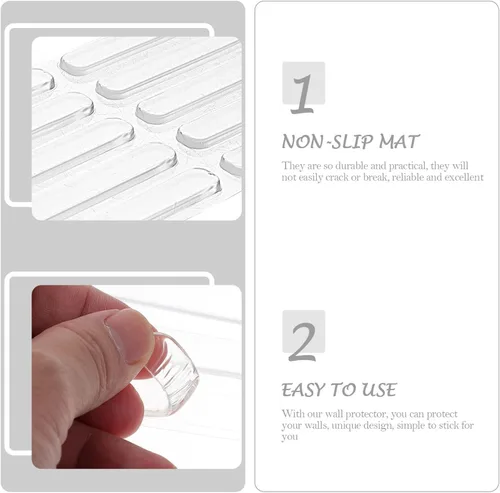 1

NON-SLIP MAT

They are so durable and practical, they will not easily crack or break, reliable and excellent

2

EASY TO USE

With our wall protector, you can protect your walls, unique design, simple to stick for you