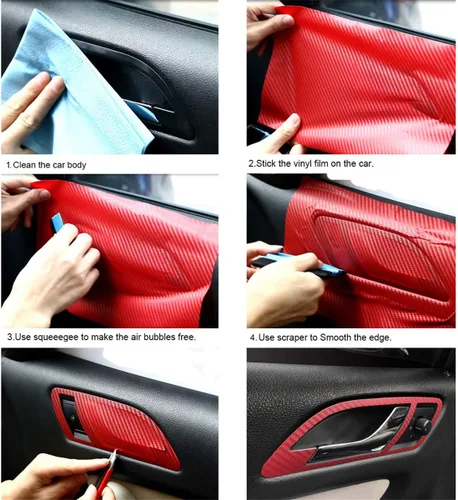 1.Clean the car body

2.Stick the vinyl film on the car.

3.Use squeeegee to make the air bubbles free.

4.Use scraper to Smooth the edge.