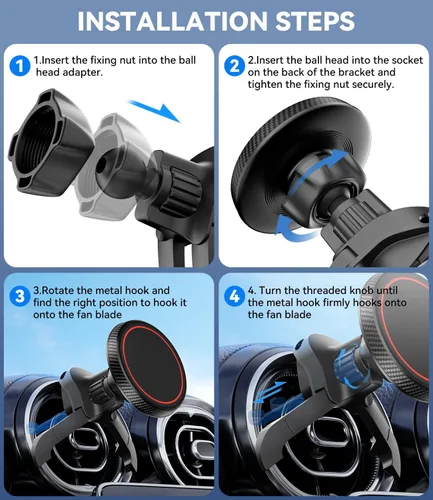 INSTALLATION STEPS

1 1.Insert the fixing nut into the ball head adapter.

2 2.Insert the ball head into the socket on the back of the bracket and tighten the fixing nut securely.

3 3.Rotate the metal hook and find the right position to hook it onto the fan blade

4 4. Turn the threaded knob until the metal hook firmly hooks onto the fan blade