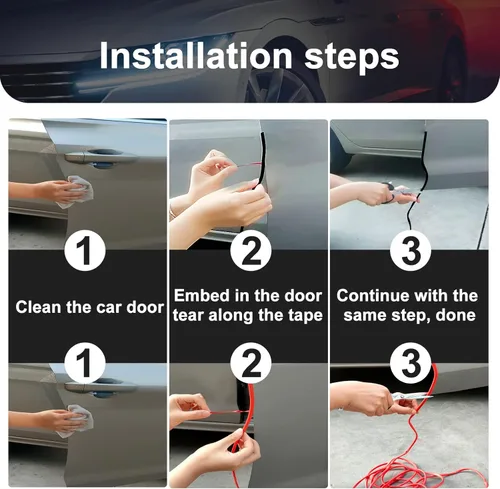 Installation steps

1

Clean the car door

1

2

Embed in the door tear along the tape

2

3

Continue with the same step, done

3