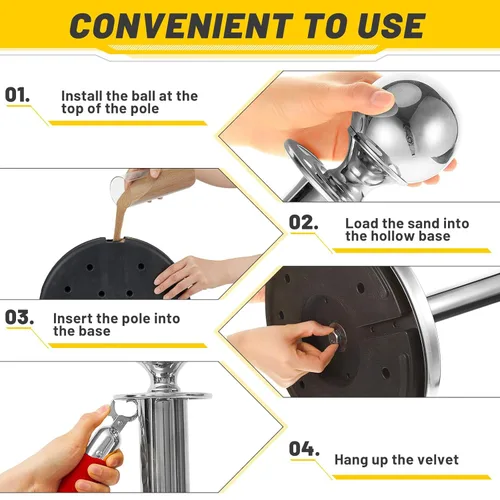 CONVENIENT TO USE

01. Install the ball at the top of the pole

02. Load the sand into the hollow base

03. Insert the pole into the base

04. Hang up the velvet